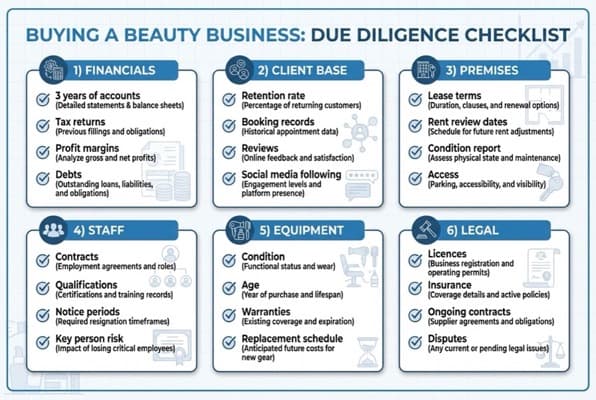 BUYING A BEAUTY BUSINESS: DUE DILIGENCE CHECKLIST

1) FINANCIALS

3 years of accounts
(Detailed statements & balance sheets)

Tax returns
(Previous fillings and obligations)

Profit margins
(Analyze gross and net profits)

Debts
(Outstanding loans, liabilities, and obligations)

2) CLIENT BASE

Retention rate
(Percentage of returning customers)

Booking records
(Historical appointment data)

Reviews
(Online feedback and satisfaction)

Social media following
(Engagement levels and platform presence)

3) PREMISES

Lease terms
(Duration, clauses, and renewal options)

Rent review dates
(Schedule for future rent adjustments)

Condition report
(Assess physical state and maintenance)

Access
(Parking, accessibility, and visibility)

4) STAFF

Contracts
(Employment agreements and roles)

Qualifications
(Certifications and training records)

Notice periods
(Required resignation timeframes)

Key person risk
(Impact of losing critical employees)

5) EQUIPMENT

Condition
(Functional status and wear)

Age
(Year of purchase and lifespan)

Warranties
(Existing coverage and expiration)

Replacement schedule
(Anticipated future costs for new gear)

6) LEGAL

Licences
(Business registration and operating permits)

Insurance
(Coverage details and active policies)

Ongoing contracts
(Supplier agreements and obligations)

Disputes
(Any current or pending legal issues)