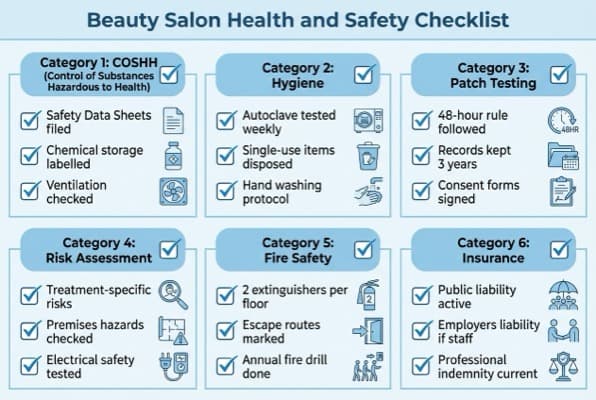 Beauty Salon Health and Safety Checklist

Category 1: COSHH (Control of Substances Hazardous to Health)

Safety Data Sheets filed

Chemical storage labelled

Ventilation checked

Category 2: Hygiene

Autoclave tested weekly

Single-use items disposed

Hand washing protocol

Category 3: Patch Testing

48-hour rule followed

48HR

Records kept 3 years

Consent forms signed

Category 4: Risk Assessment

Treatment-specific risks

Premises hazards checked

Electrical safety tested

Category 5: Fire Safety

2 extinguishers per floor

2

Escape routes marked

Annual fire drill done

Category 6: Insurance

Public liability active

Employers liability if staff

Professional indemnity current