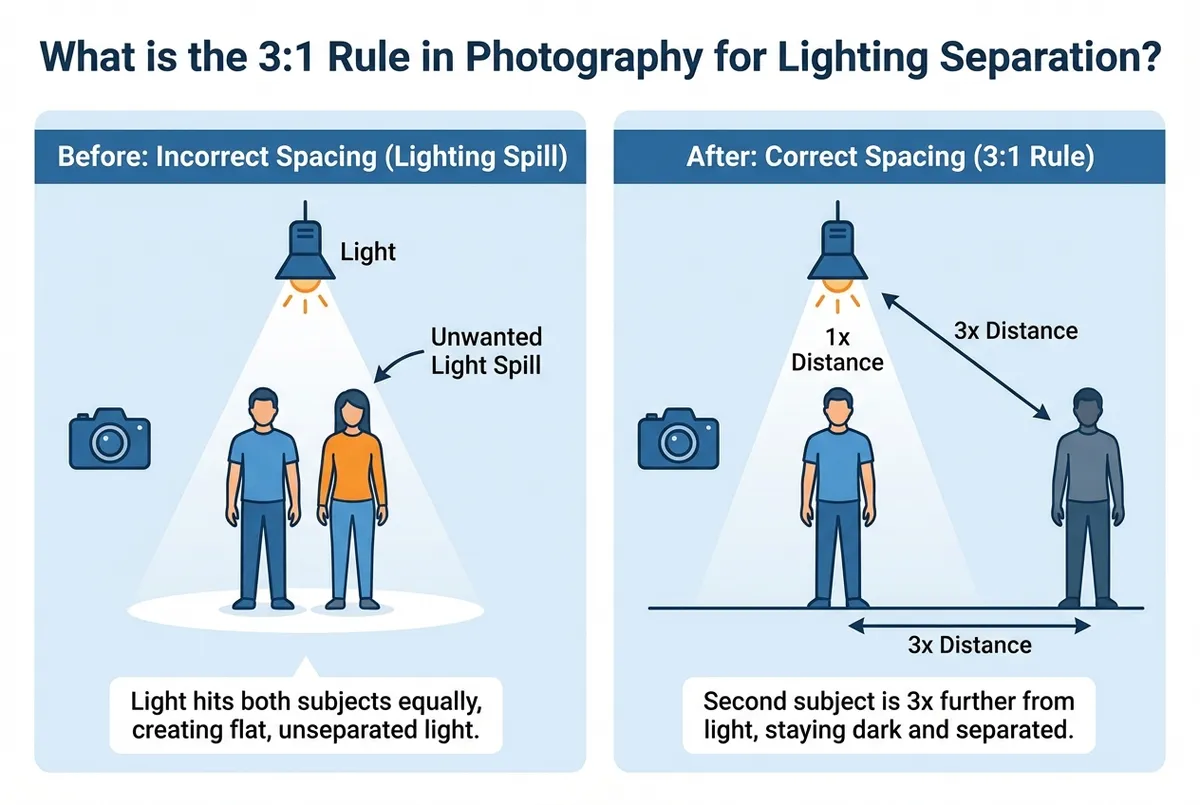 What is the 3:1 Rule in Photography for Lighting Separation?

Before: Incorrect Spacing (Lighting Spill)

Light

Unwanted Light Spill

Light hits both subjects equally, creating flat, unseparated light.

After: Correct Spacing (3:1 Rule)

1x Distance

3x Distance

3x Distance

Second subject is 3x further from light, staying dark and separated.