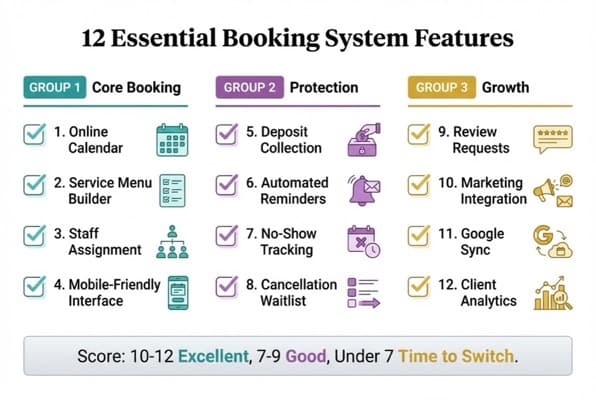 12 Essential Booking System Features

GROUP 1 Core Booking

1. Online Calendar

2. Service Menu Builder

3. Staff Assignment

4. Mobile-Friendly Interface

GROUP 2 Protection

5. Deposit Collection

6. Automated Reminders

7. No-Show Tracking

8. Cancellation Waitlist

GROUP 3 Growth

9. Review Requests

10. Marketing Integration

11. Google Sync

12. Client Analytics

Score: 10-12 Excellent, 7-9 Good, Under 7 Time to Switch.