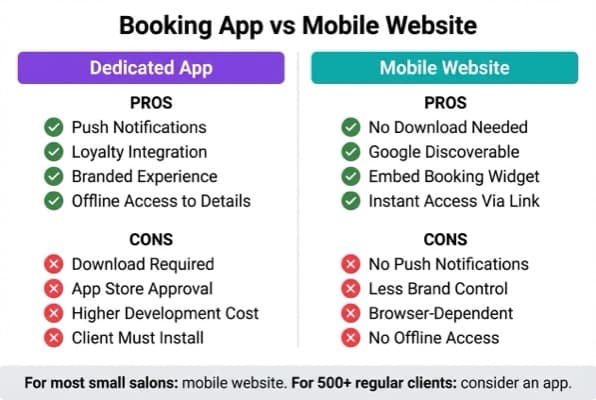 Booking App vs Mobile Website

Dedicated App

PROS
Push Notifications
Loyalty Integration
Branded Experience
Offline Access to Details

CONS
Download Required
App Store Approval
Higher Development Cost
Client Must Install

Mobile Website

PROS
No Download Needed
Google Discoverable
Embed Booking Widget
Instant Access Via Link

CONS
No Push Notifications
Less Brand Control
Browser-Dependent
No Offline Access

For most small salons: mobile website. For 500+ regular clients: consider an app.